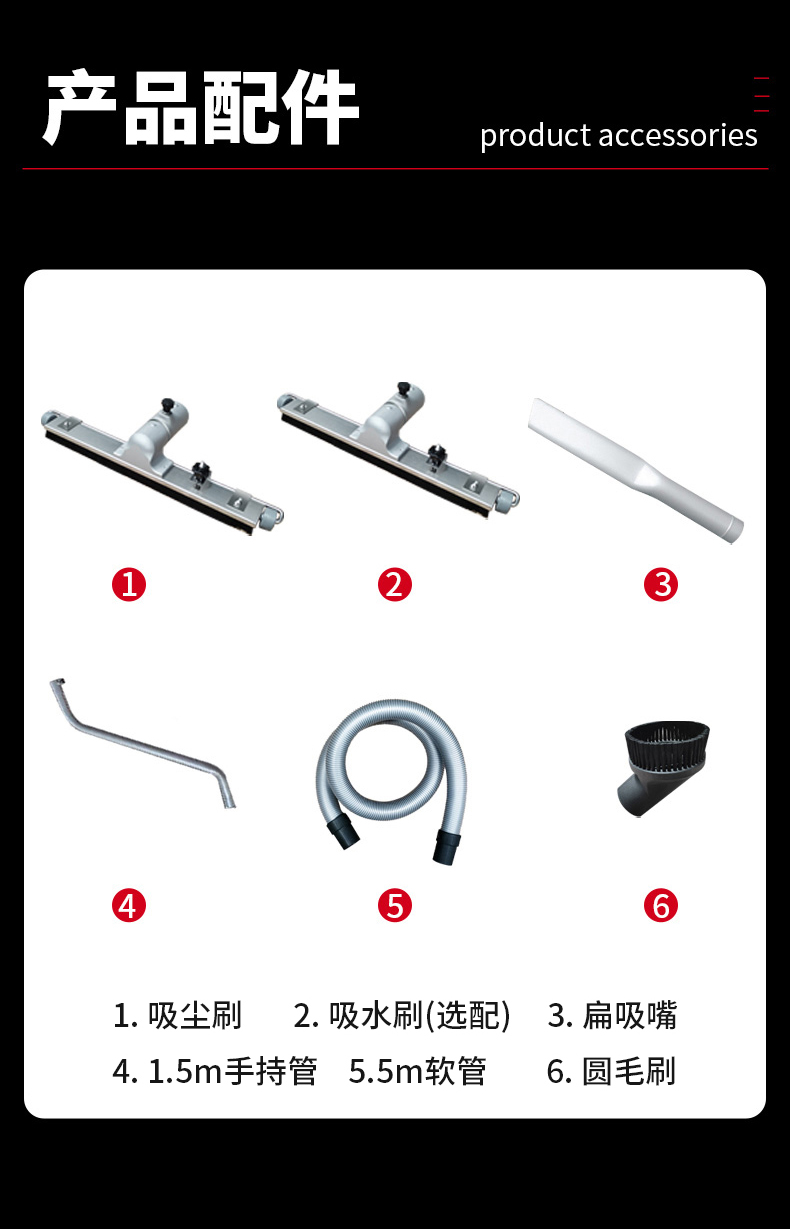 产品配件
product accessories

1 2 3

4 5 6

1. 吸尘刷　2. 吸水刷(选配)　3. 扁吸嘴
4. 1.5m手持管　5.5m软管　6. 圆毛刷